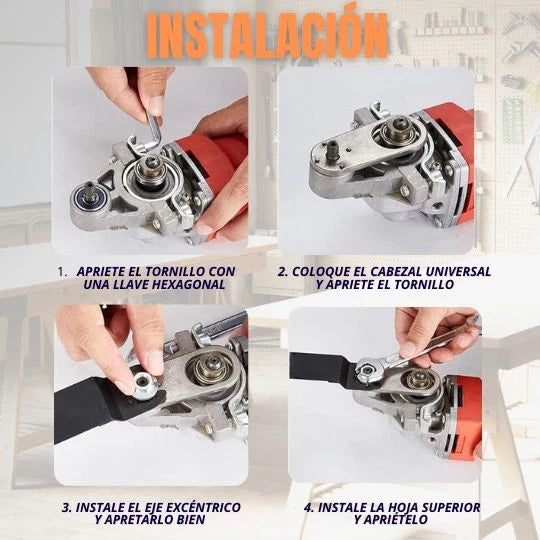 INSTALACIÓN

1. APRIETE EL TORNILLO CON UNA LLAVE HEXAGONAL

2. COLOQUE EL CABEZAL UNIVERSAL Y APRIETE EL TORNILLO

3. INSTALE EL EJE EXCÉNTRICO Y APRETARLO BIEN

4. INSTALE LA HOJA SUPERIOR Y APRIÉTELO