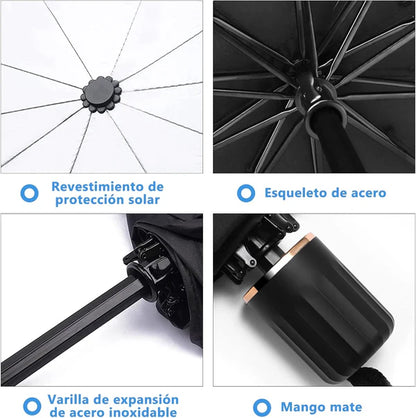 Revestimiento de protección solar

Esqueleto de acero

Varilla de expansión de acero inoxidable

Mango mate