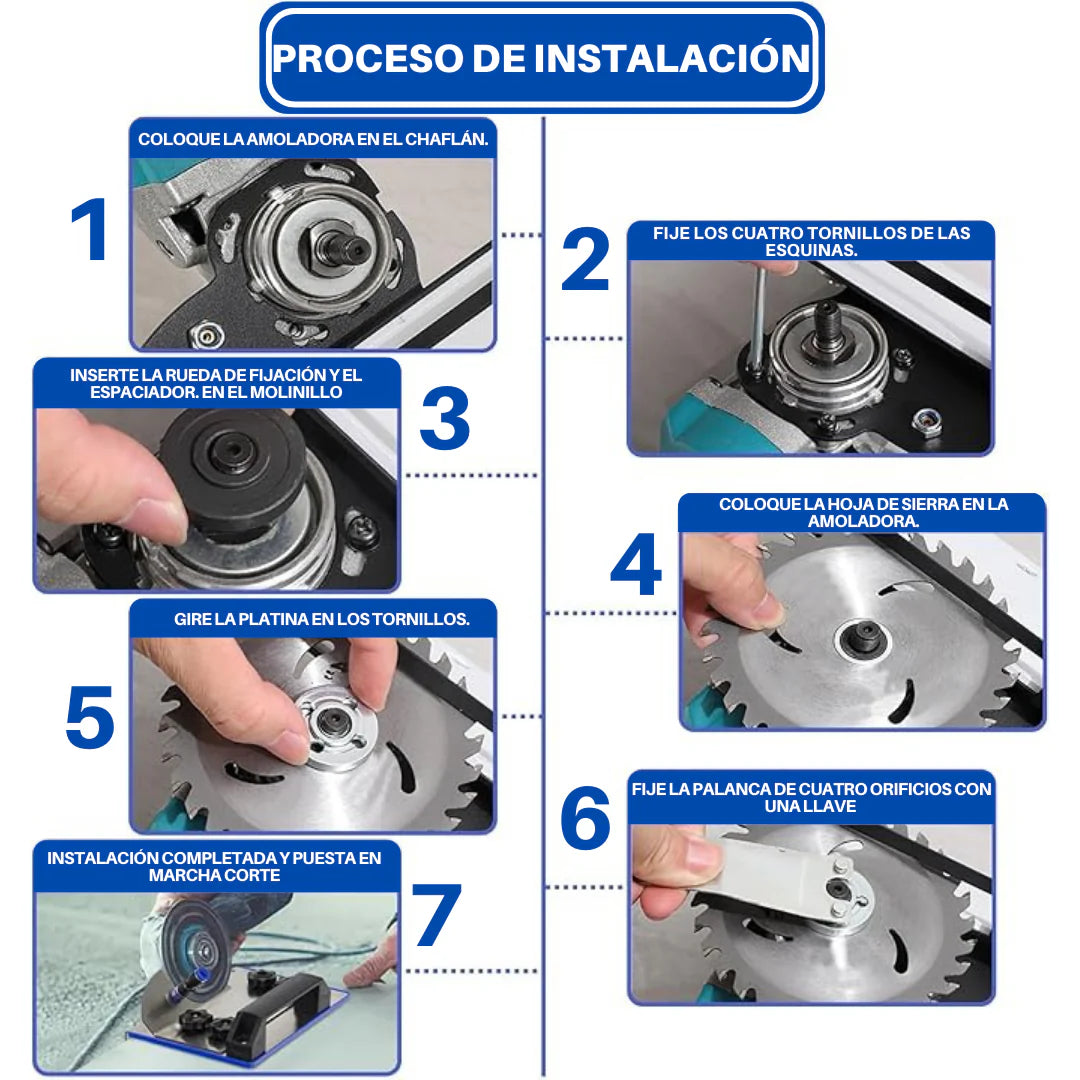 PROCESO DE INSTALACIÓN

1
COLOQUE LA AMOLADORA EN EL CHAFLÁN.

2
FIJE LOS CUATRO TORNILLOS DE LAS ESQUINAS.

3
INSERTE LA RUEDA DE FIJACIÓN Y EL ESPACIADOR. EN EL MOLINILLO

4
COLOQUE LA HOJA DE SIERRA EN LA AMOLADORA.

5
GIRE LA PLATINA EN LOS TORNILLOS.

6
FIJE LA PALANCA DE CUATRO ORIFICIOS CON UNA LLAVE

7
INSTALACIÓN COMPLETADA Y PUESTA EN MARCHA CORTE