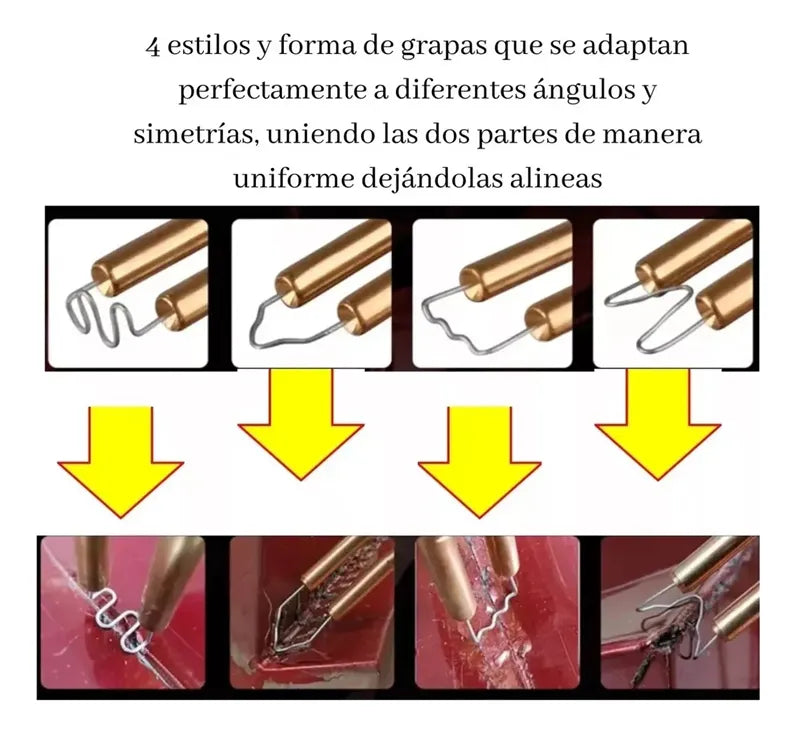 4 estilos y forma de grapas que se adaptan perfectamente a diferentes ángulos y simetrías, uniendo las dos partes de manera uniforme dejándolas alineas