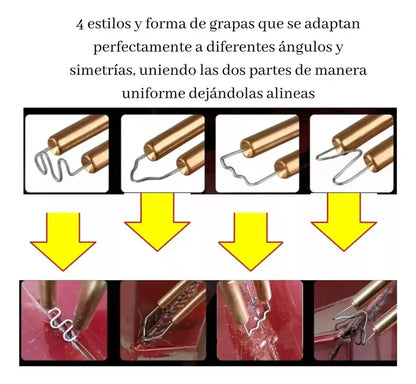 4 estilos y forma de grapas que se adaptan perfectamente a diferentes ángulos y simetrías, uniendo las dos partes de manera uniforme dejándolas alineas